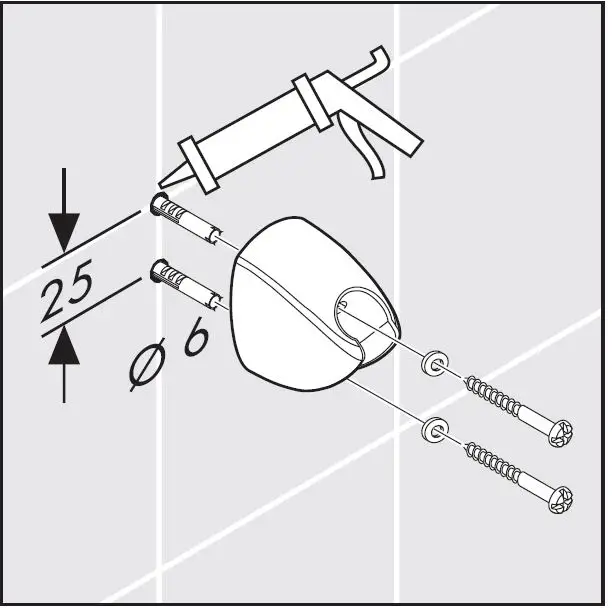 25

Ø 6