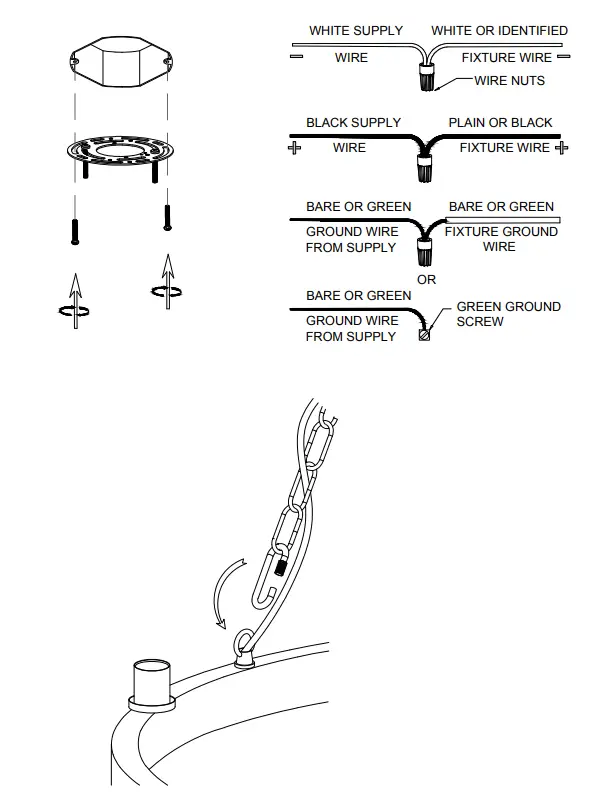 WHITE SUPPLY WIRE

WHITE OR IDENTIFIED FIXTURE WIRE

WIRE NUTS

BLACK SUPPLY WIRE

PLAIN OR BLACK FIXTURE WIRE

BARE OR GREEN GROUND WIRE FROM SUPPLY

BARE OR GREEN FIXTURE GROUND WIRE

OR

BARE OR GREEN GROUND WIRE FROM SUPPLY

GREEN GROUND SCREW