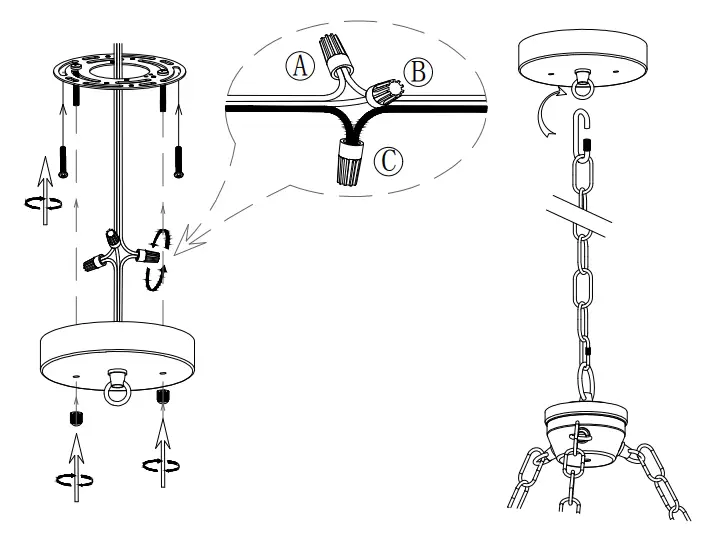 A
B
C