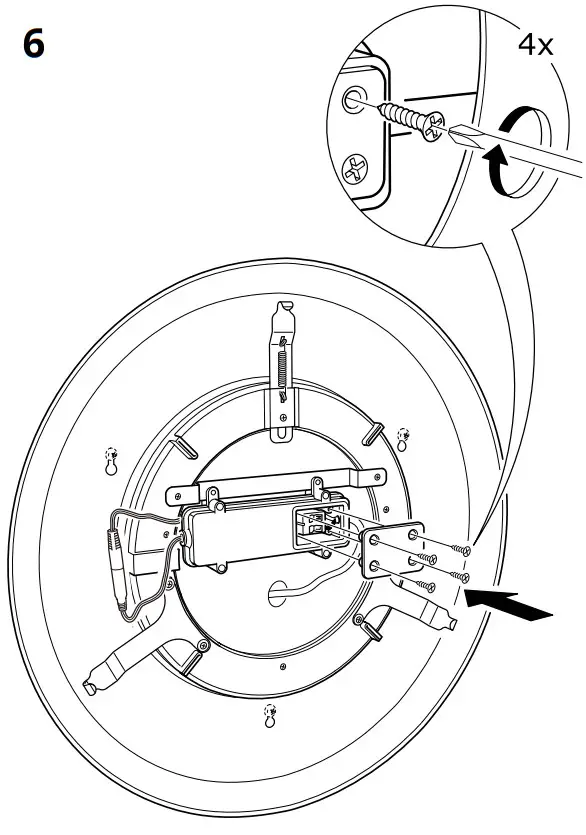 6

4x