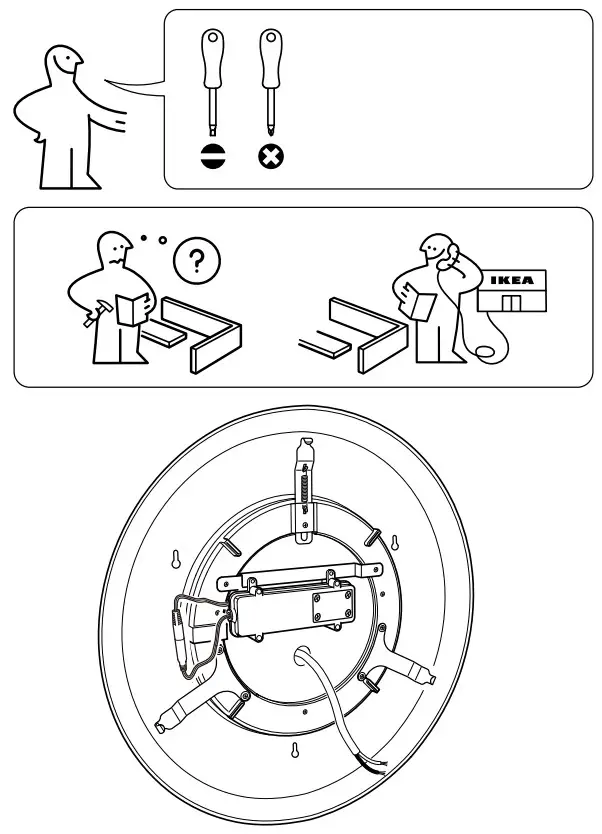 ?

IKEA