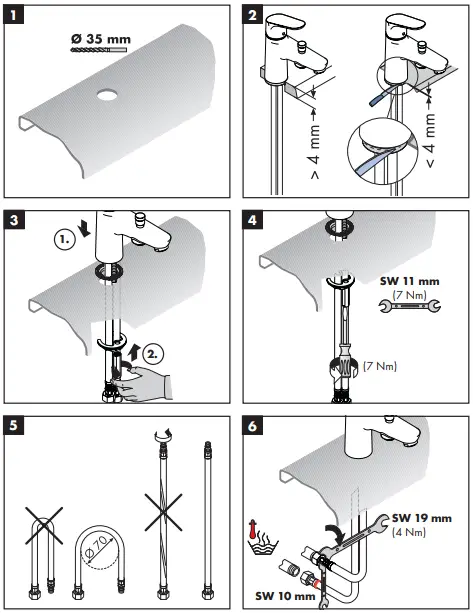 1

Ø 35 mm

2

> 4 mm

< 4 mm

3

1.

2.

4

SW 11 mm
(7 Nm)

(7 Nm)

5

Ø 70

6

SW 19 mm
(4 Nm)

SW 10 mm