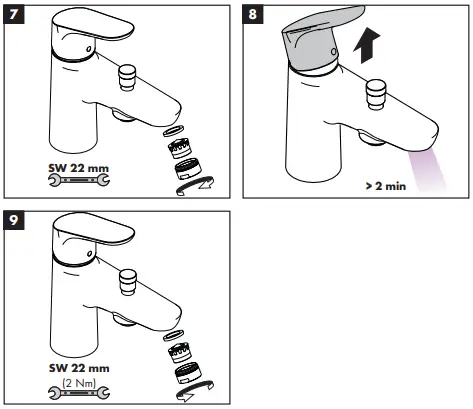 7

SW 22 mm

8

> 2 min

9

SW 22 mm

(2 Nm)