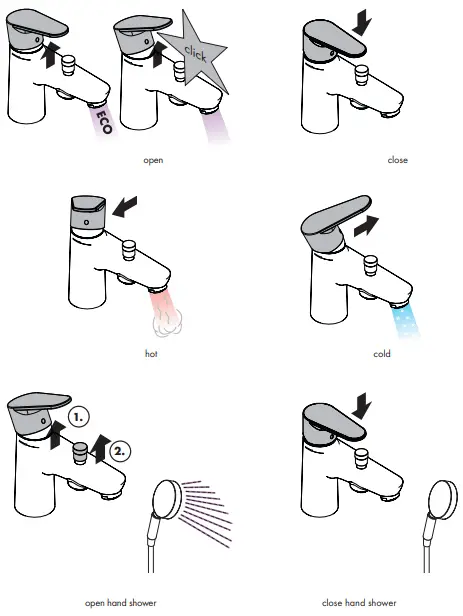 ECO

click

open

close

hot

cold

1.

2.

open hand shower

close hand shower