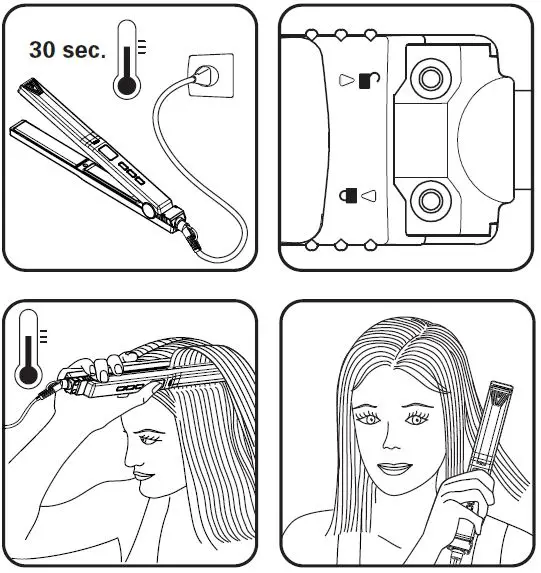 30 sec.