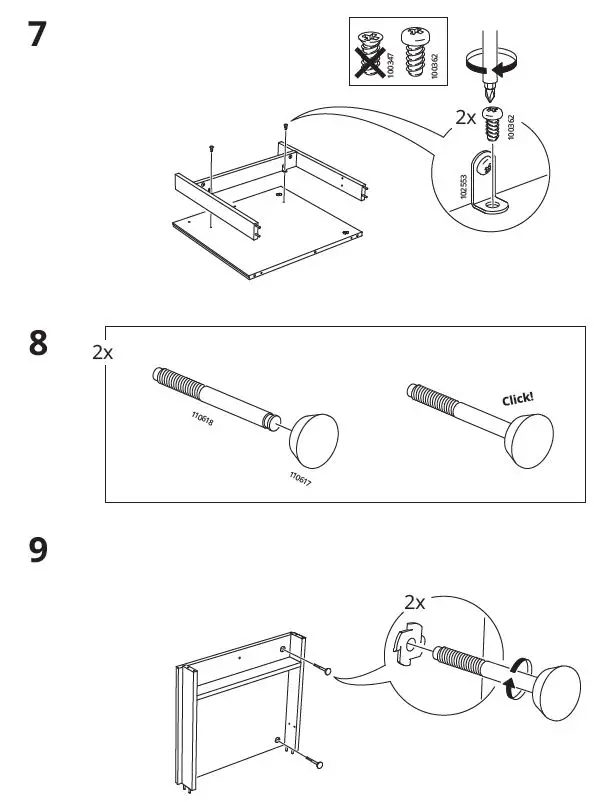 7

100347

100362

2x

100362

102553

8

2x

110618

110617

Click!

9

2x