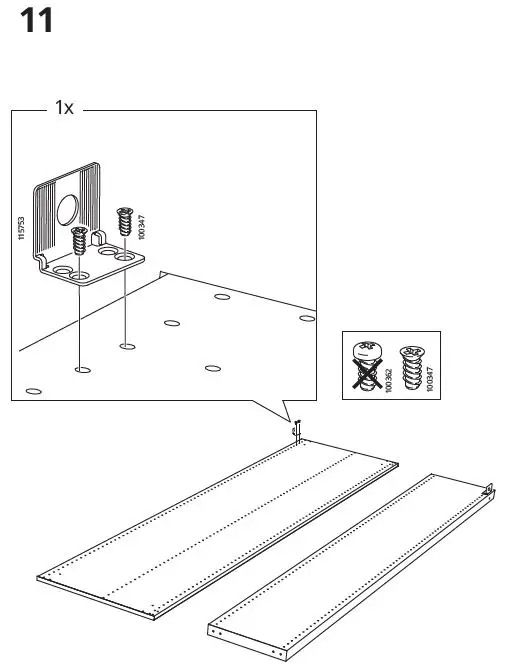 11

1x

115753

100347

100362

100347