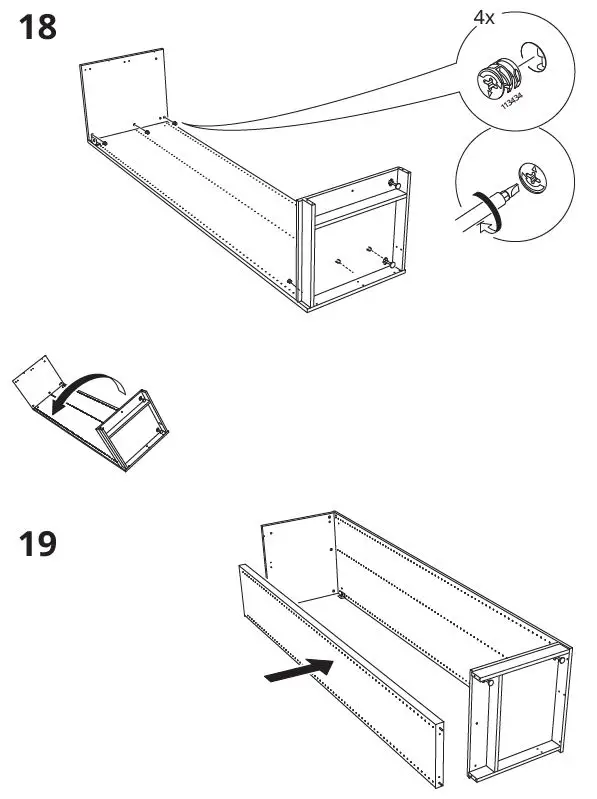 18

4x

113434

19