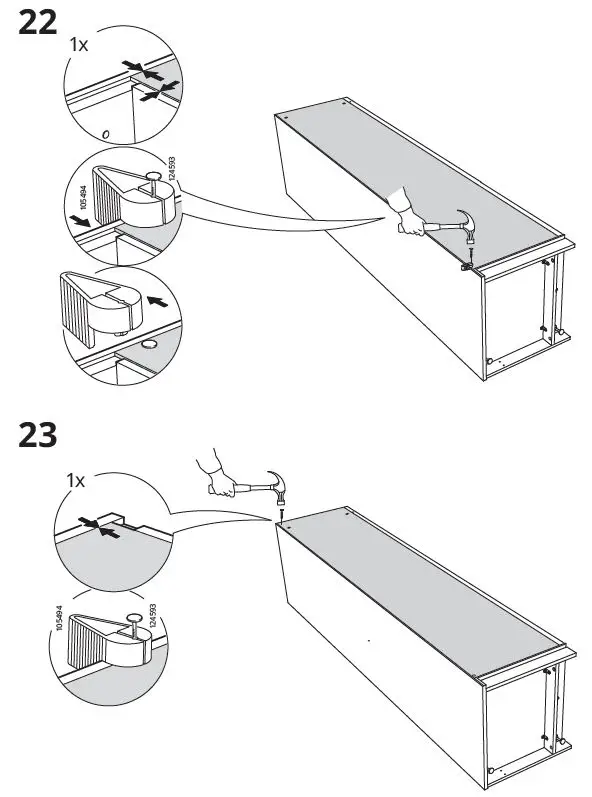 22

1x

105494

124593

23

1x

105494

124593