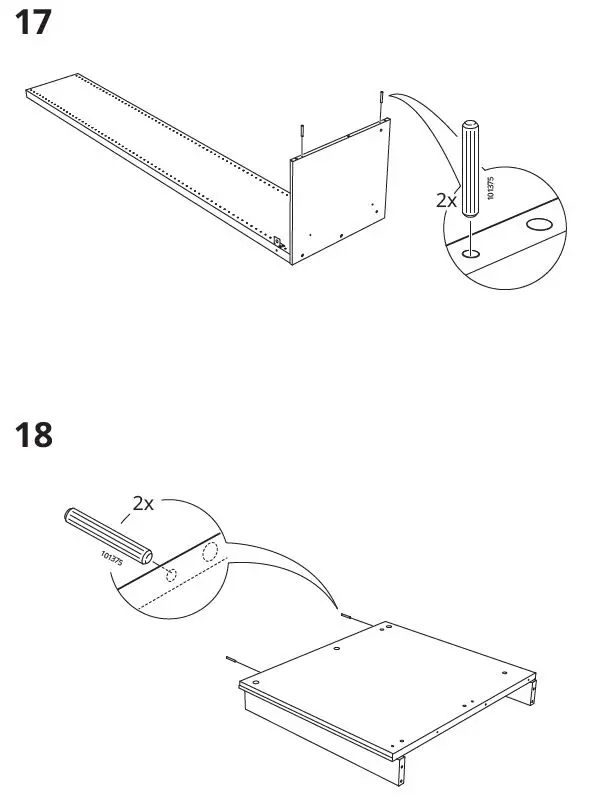 17

2x

101375

18

2x

101375