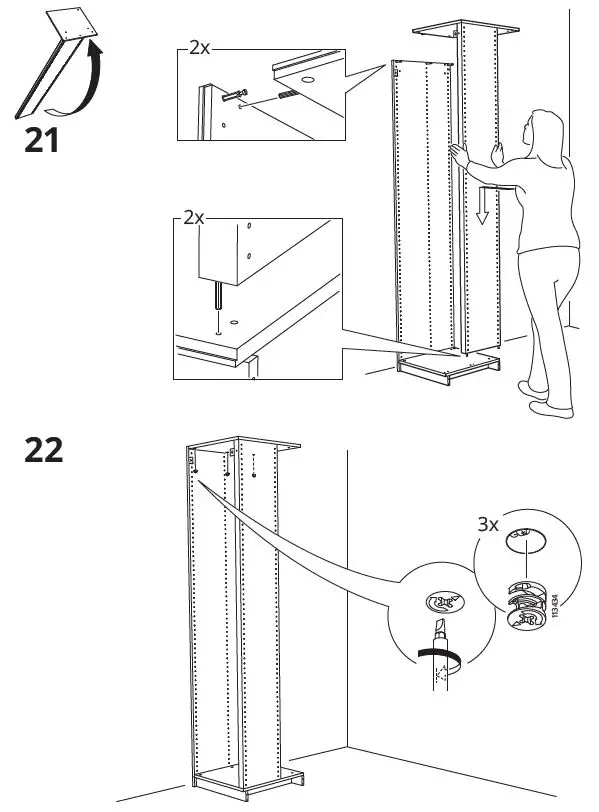 21

2x

2x

22

3x

113434