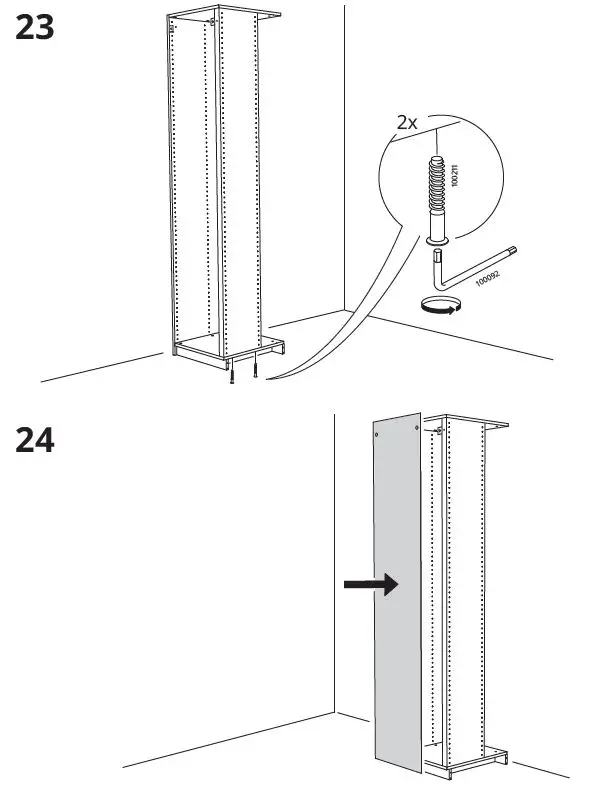 23

2x

100211

100092

24