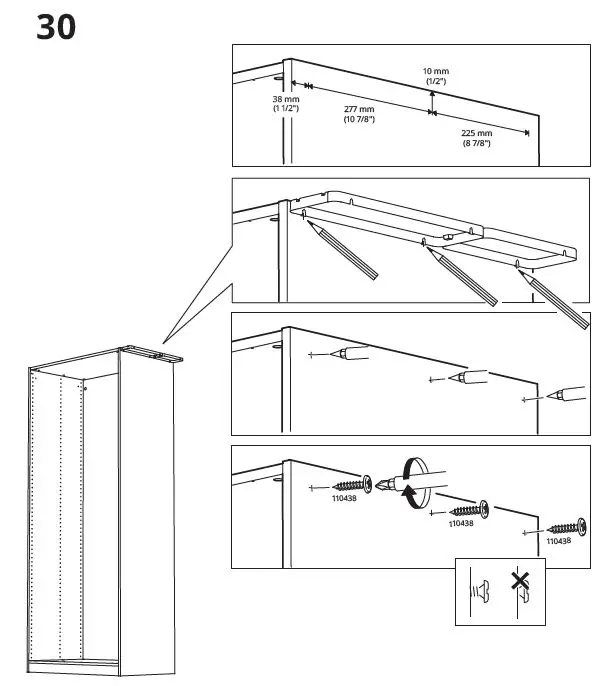 30

10 mm
(1/2")

38 mm
(1 1/2")

277 mm
(10 7/8")

225 mm
(8 7/8")

110438

110438

110438