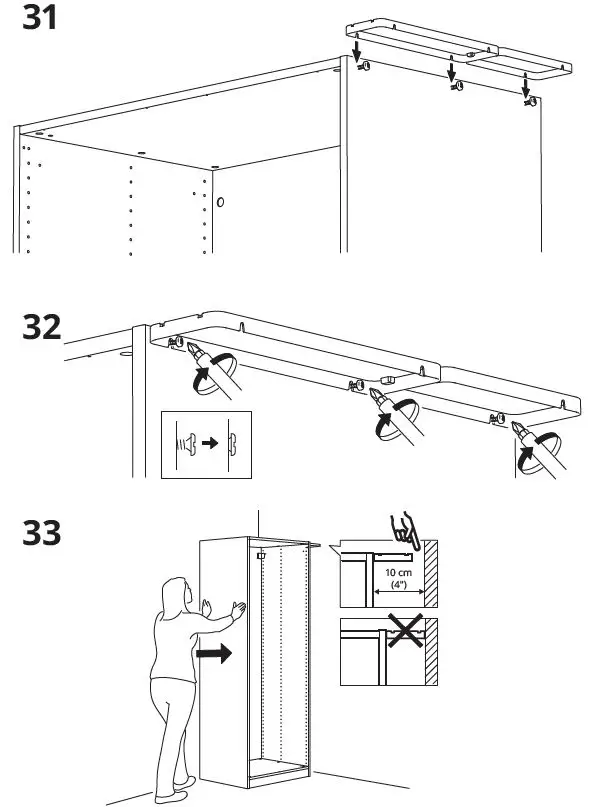 31

32

33

10 cm
(4")