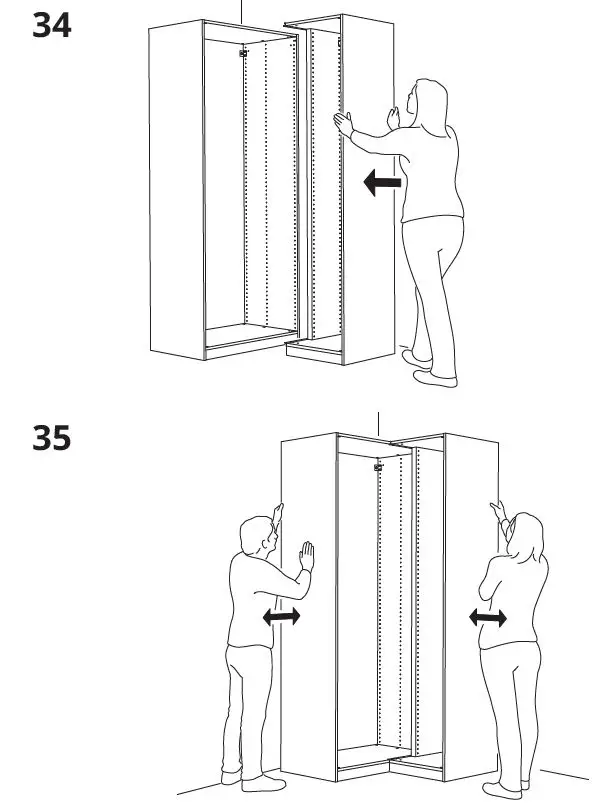 34

35