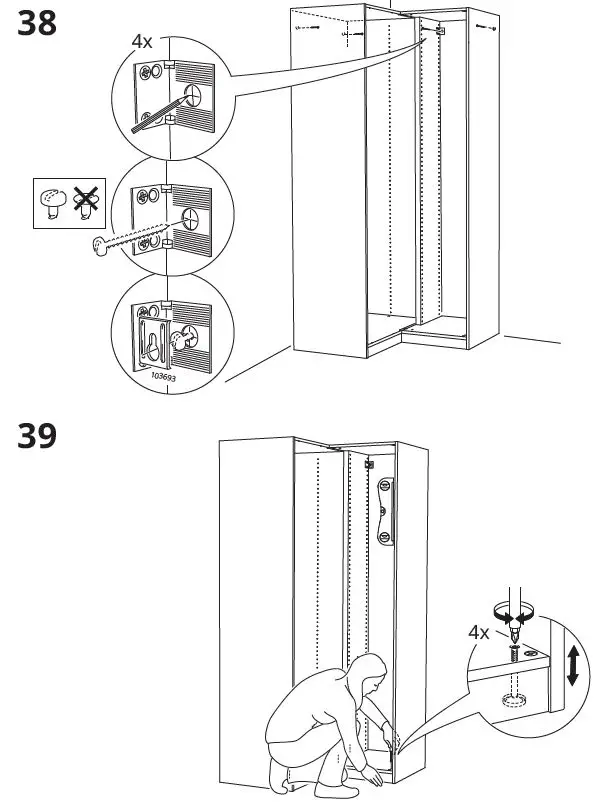 38

4x

103693

39

4x