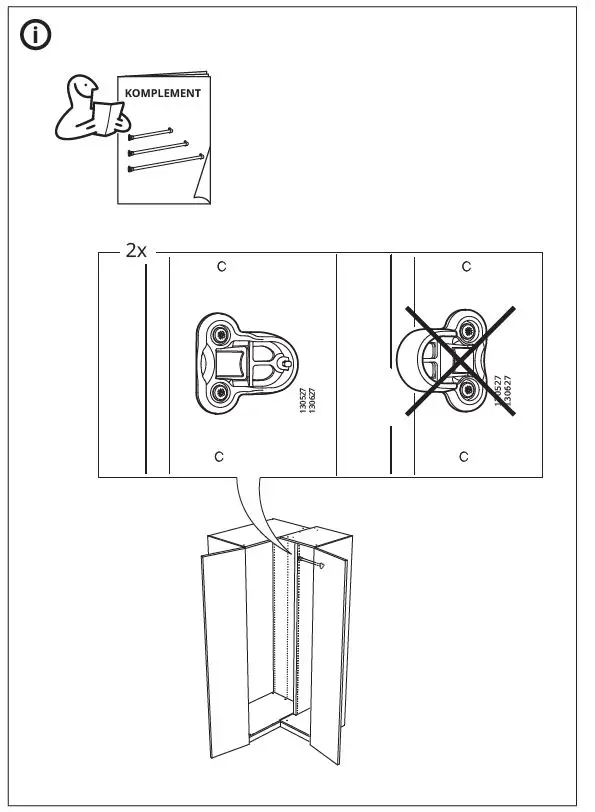 KOMPLEMENT

2x

C

130527
130627

C

C

130527
130627

C