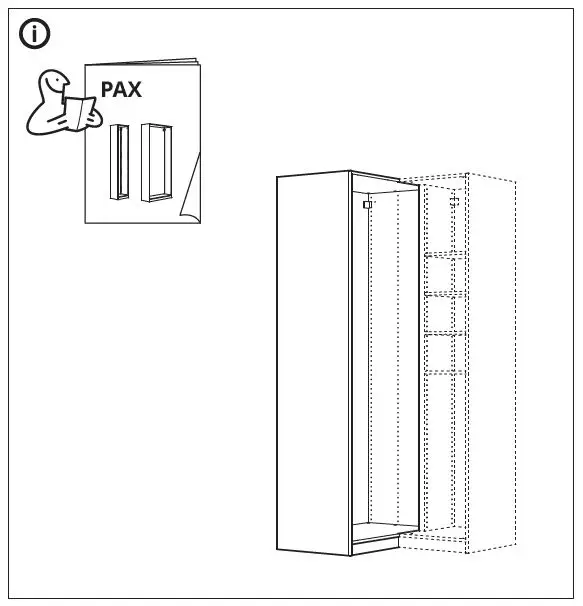 i

PAX