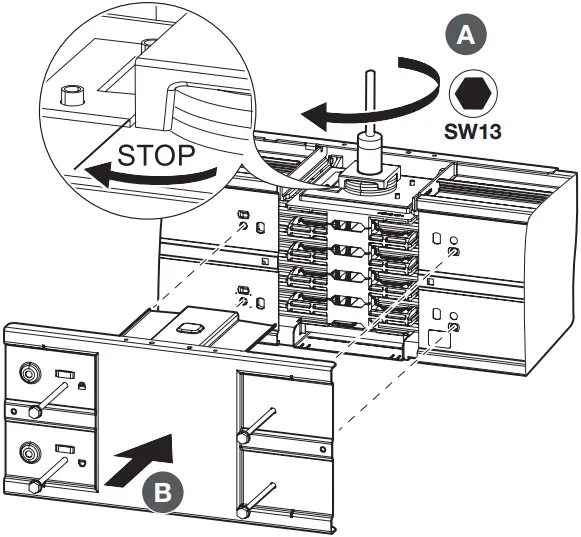 A
SW13
STOP
B