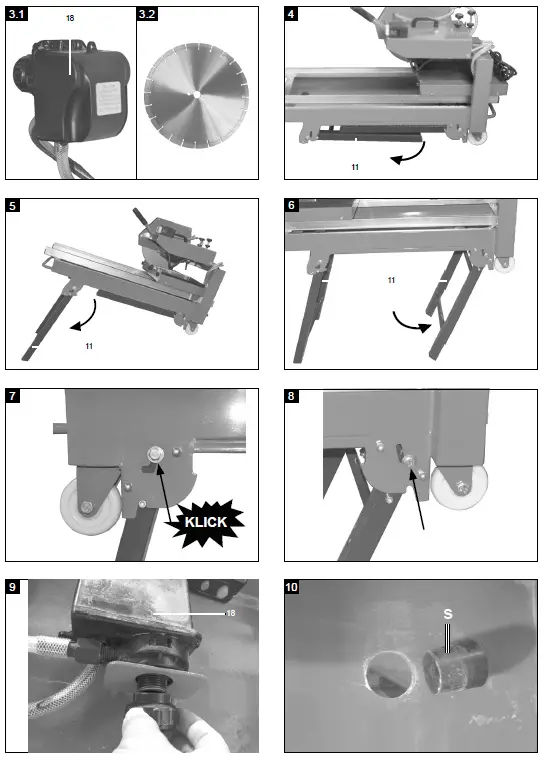 3.1
18
3.2
4
11
5
11
6
11
7
KLICK
8
9
18
10
S