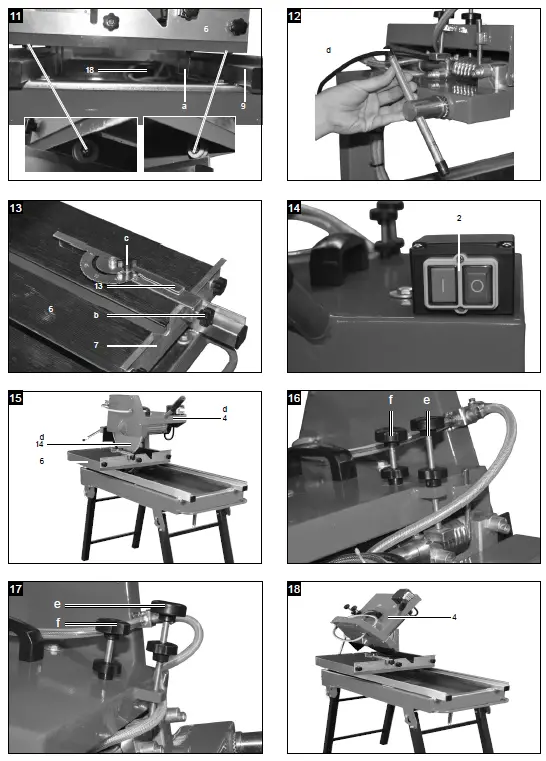 11
6
18
a
9

12
d

13
c
13
6
b
7

14
2
I
O

15
d
4
d
14
6

16
f
e

17
e
f

18
4