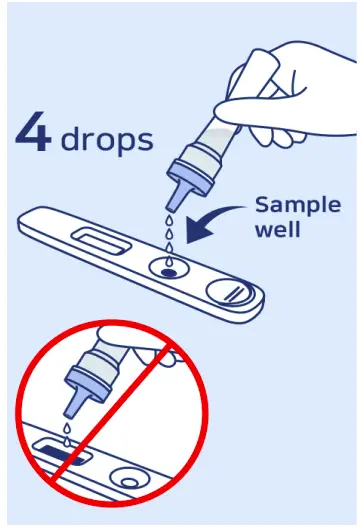 4 drops

Sample well