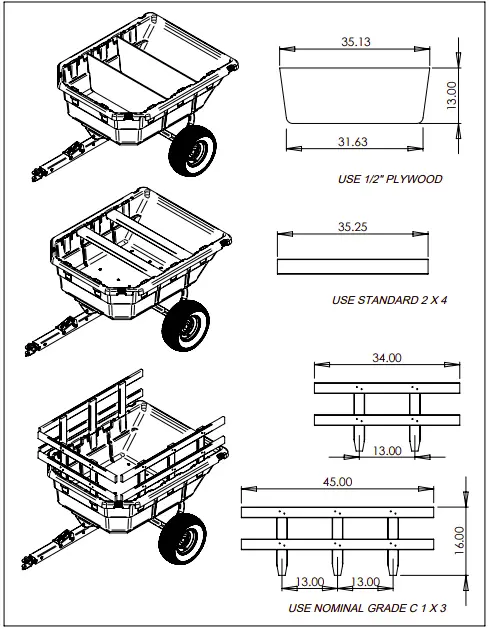 35.13

13.00

31.63

USE 1/2" PLYWOOD

35.25

USE STANDARD 2 X 4

34.00

13.00

45.00

16.00

13.00

13.00

USE NOMINAL GRADE C 1 X 3