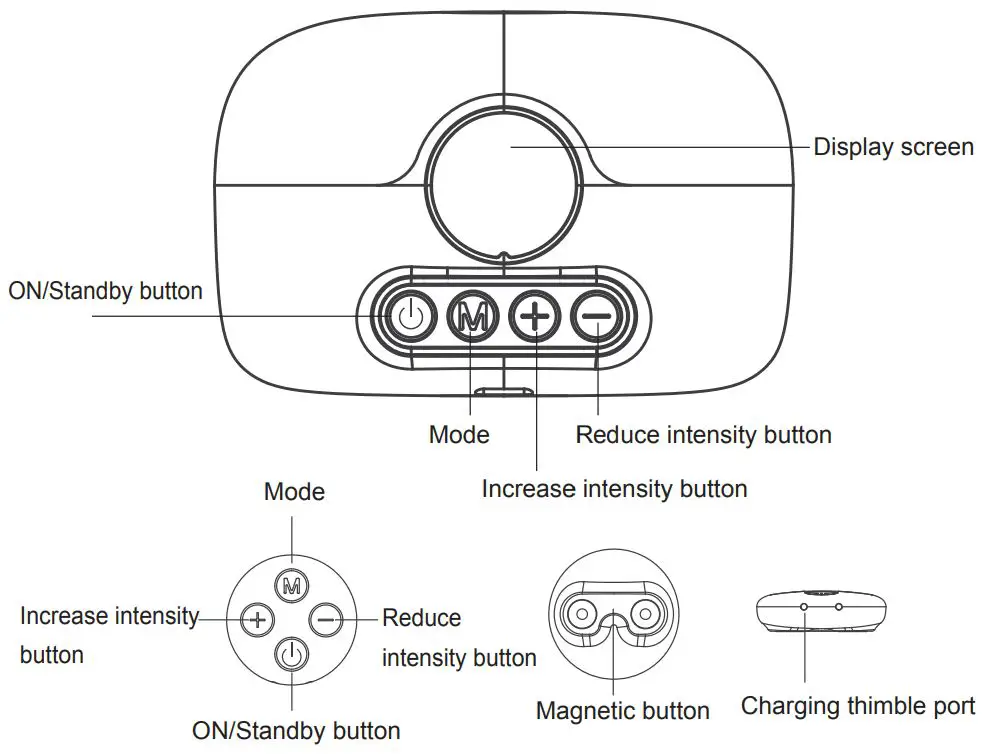 Display screen

ON/Standby button

M

+

−

Mode

Reduce intensity button

Increase intensity button

Mode

M

Increase intensity button

+

−

Reduce intensity button

ON/Standby button

Magnetic button

Charging thimble port