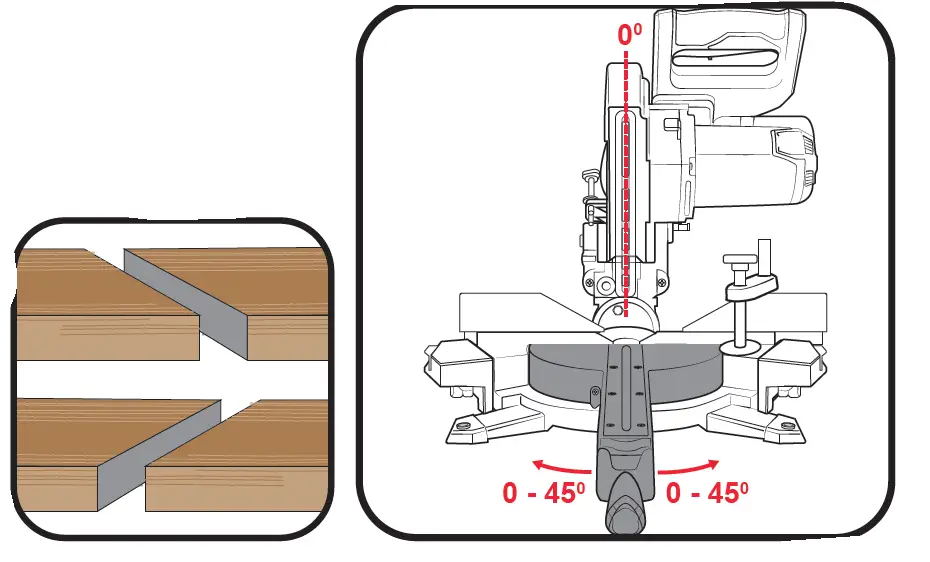 $0^0$

$0 - 45^0$

$0 - 45^0$