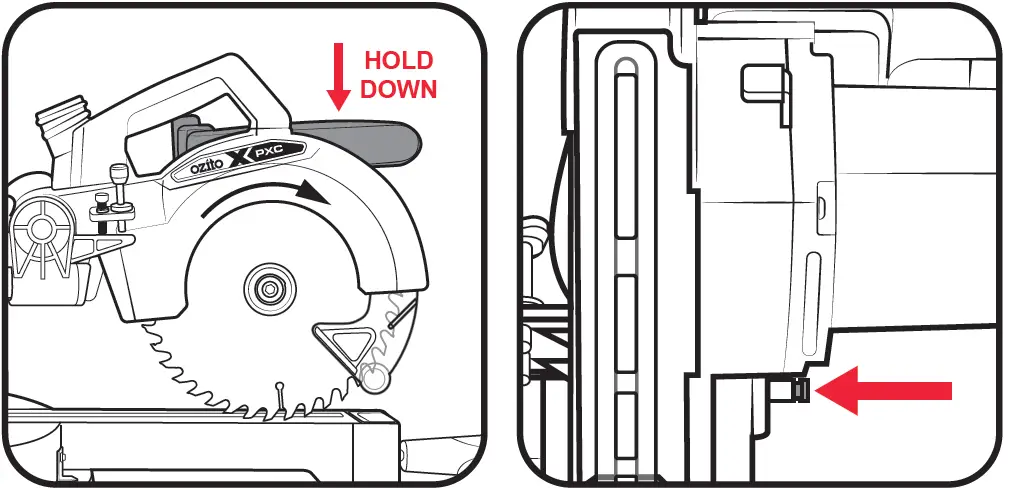 HOLD DOWN

ozito X PXC