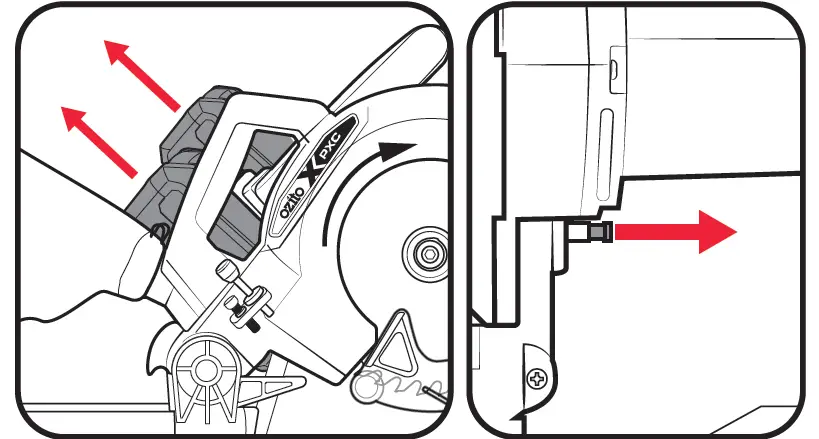 ozito PXC