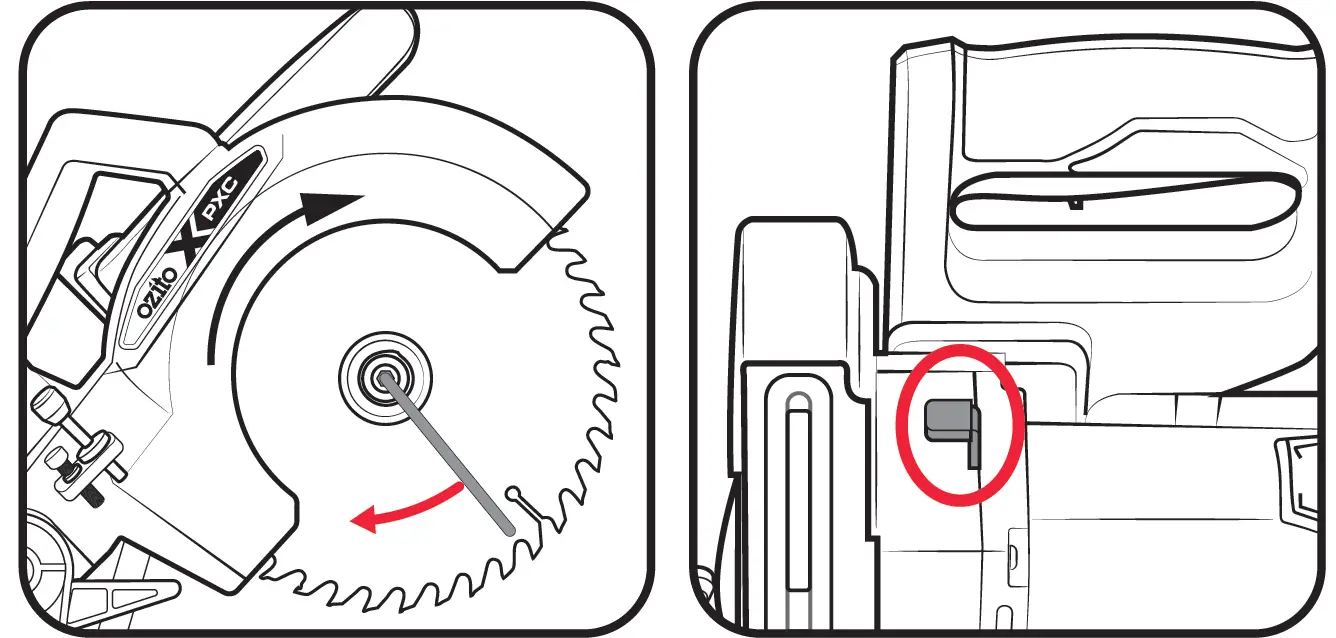 ozito X PXC