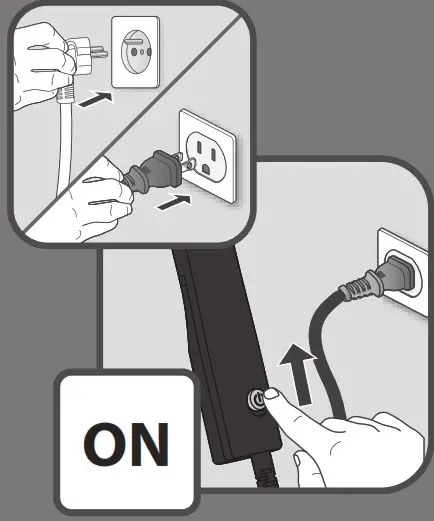 ON