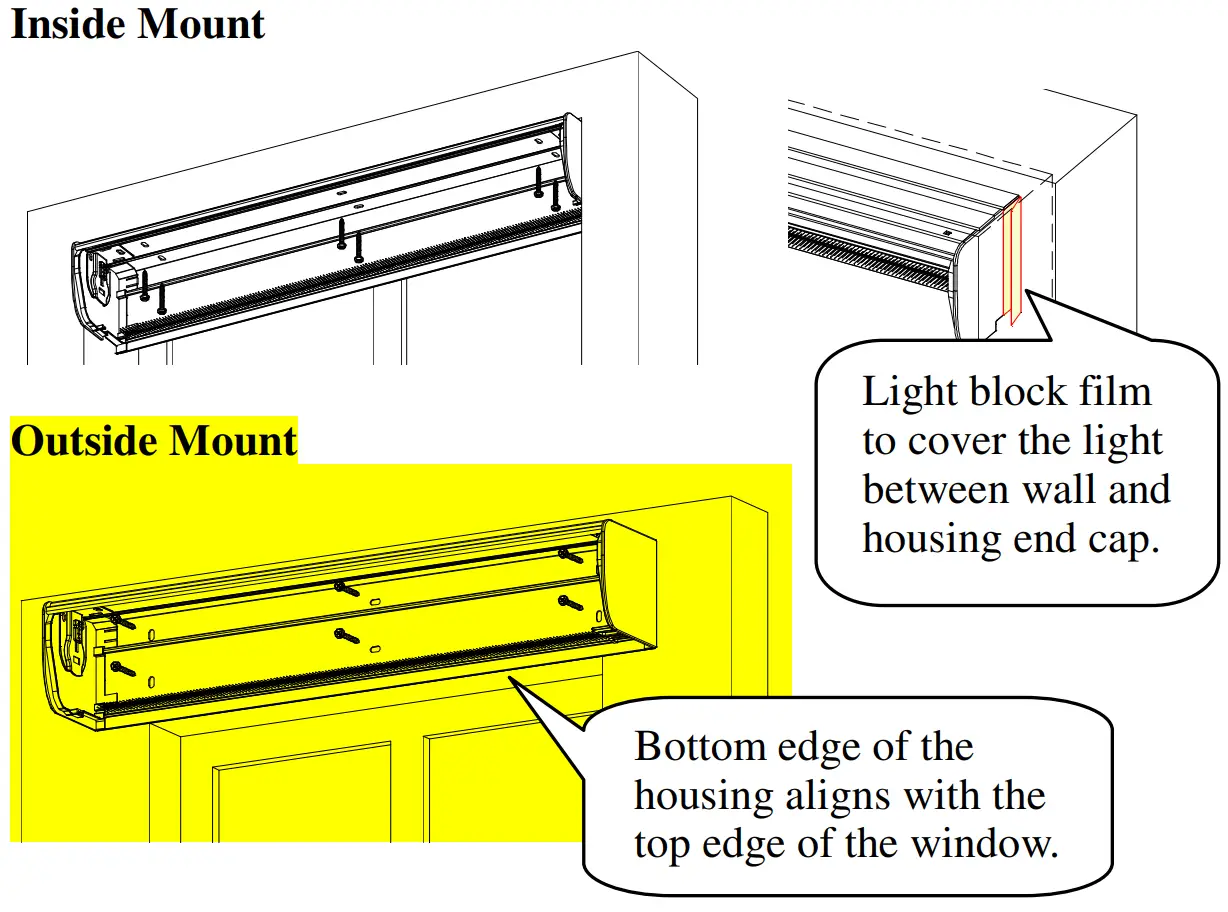 Inside Mount

Light block film to cover the light between wall and housing end cap.

Outside Mount

Bottom edge of the housing aligns with the top edge of the window.