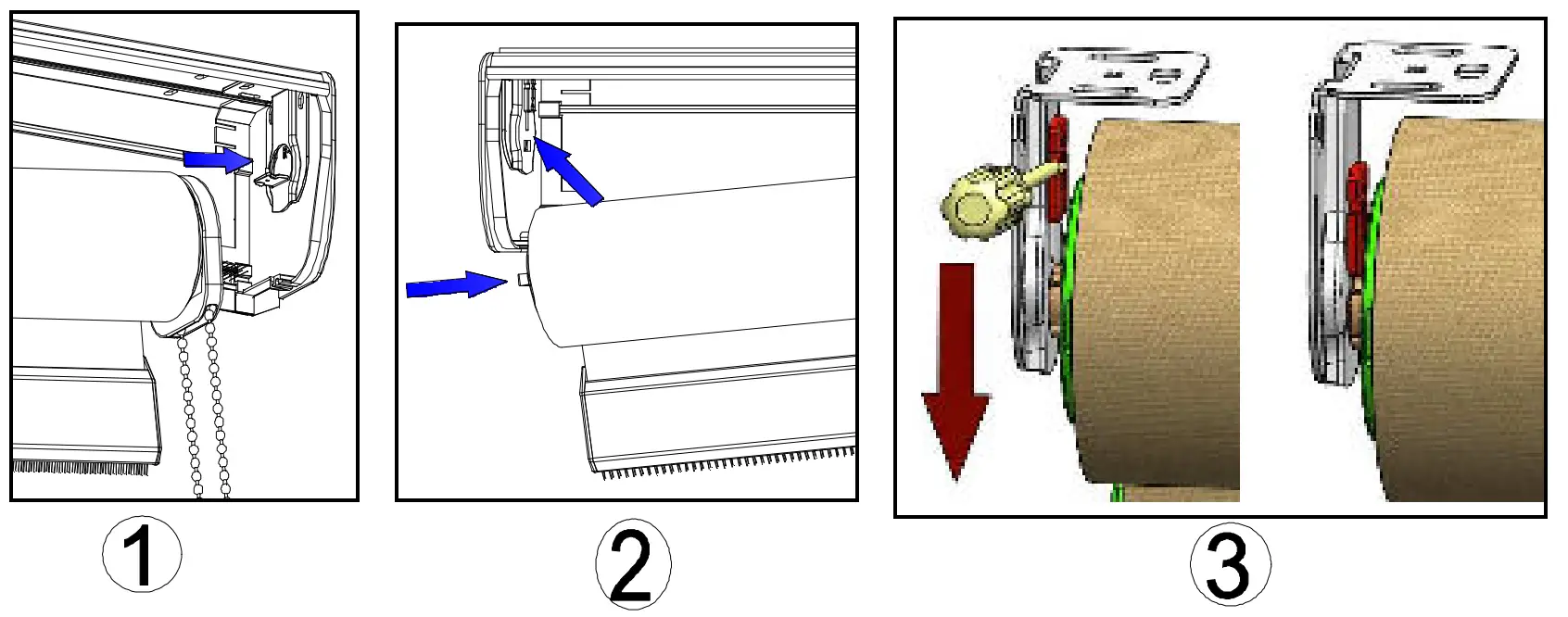 1

2

3