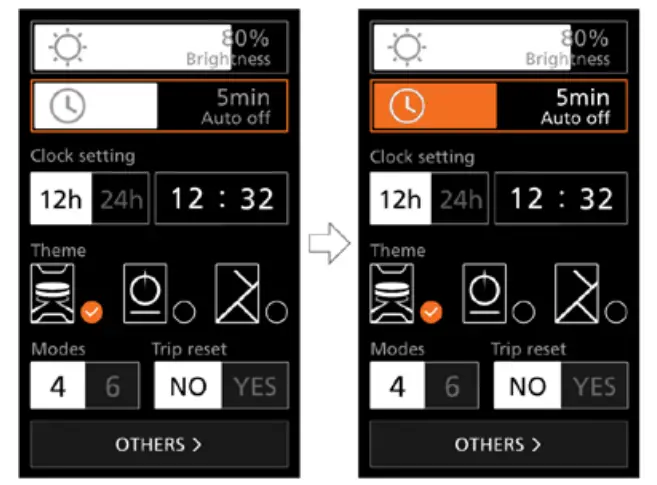 80%
Brightness

5min
Auto off

Clock setting

12h 24h 12 : 32

Theme

Modes
4 6

Trip reset
NO YES

OTHERS >

80%
Brightness

5min
Auto off

Clock setting

12h 24h 12 : 32

Theme

Modes
4 6

Trip reset
NO YES

OTHERS >