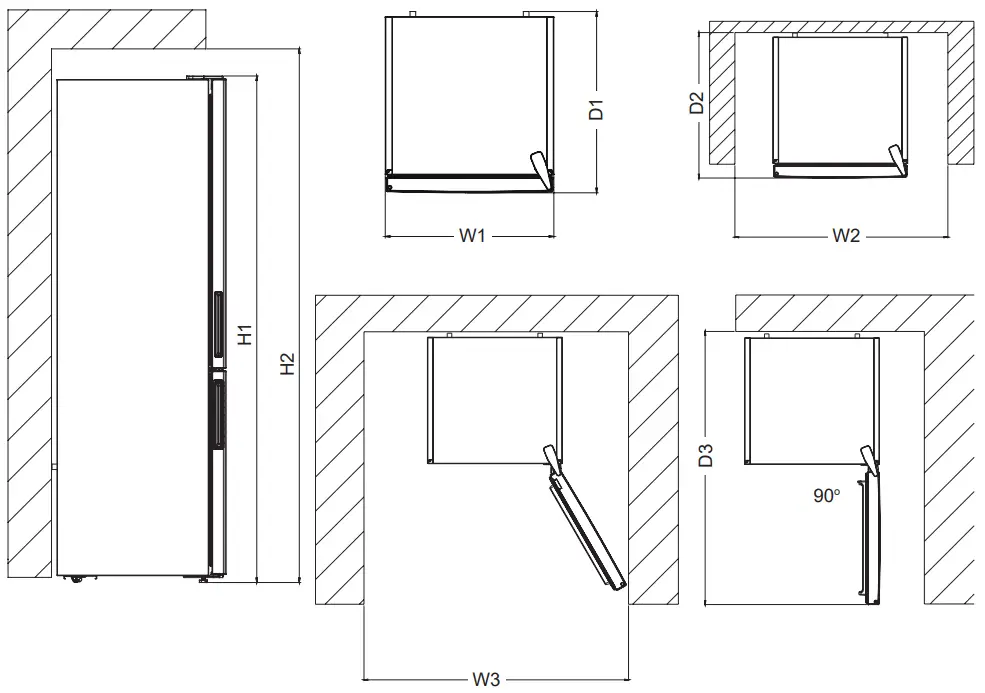 H1
H2
D1
W1
D2
W2
W3
D3
90°