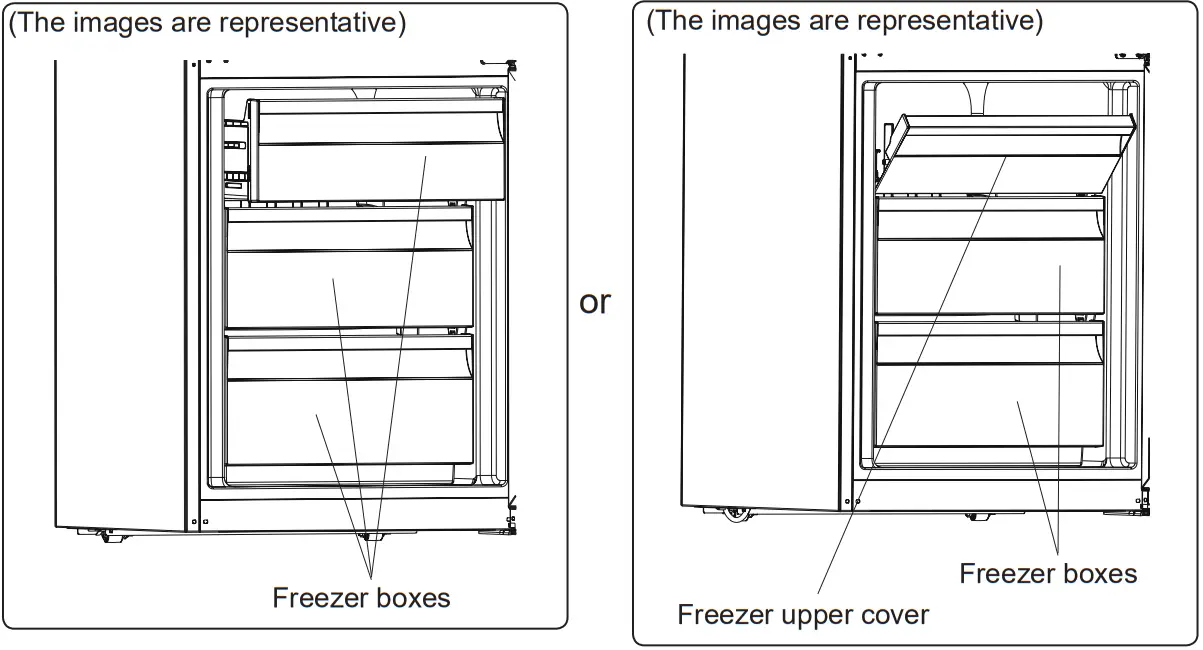 (The images are representative)

Freezer boxes

or

(The images are representative)

Freezer boxes

Freezer upper cover