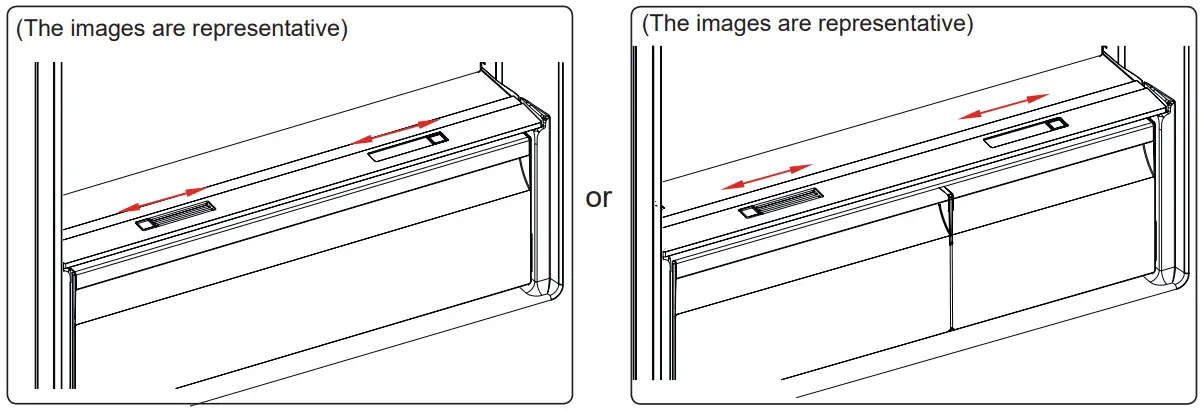 (The images are representative)

or

(The images are representative)