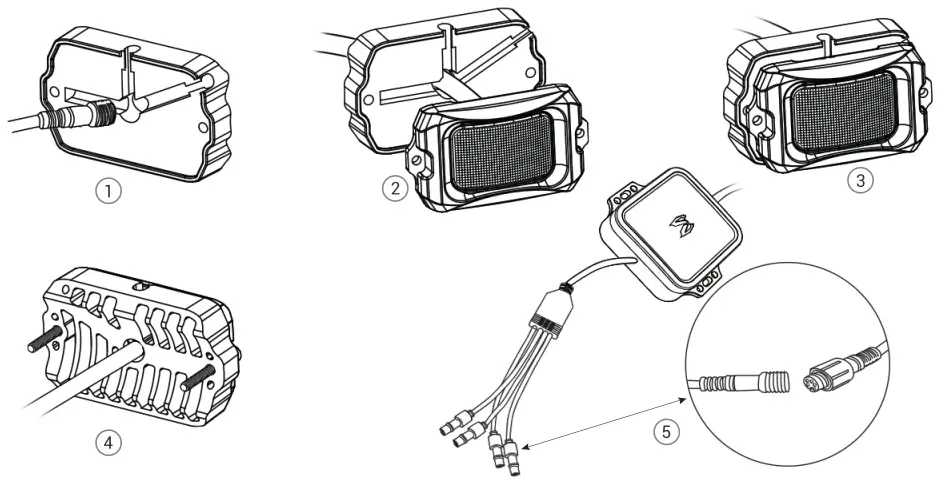 1

2

3

4

5