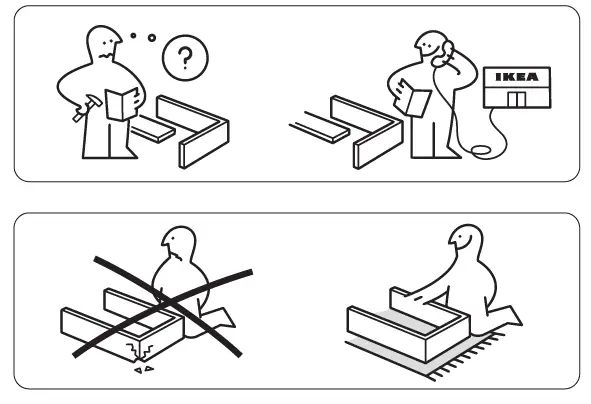 ?

IKEA