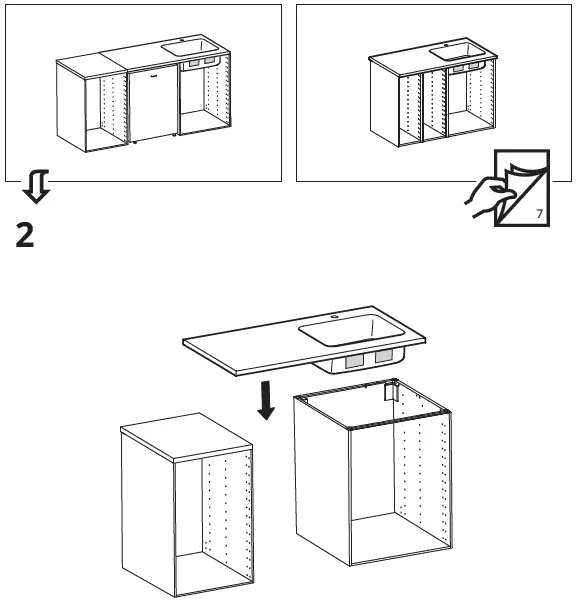 7

2