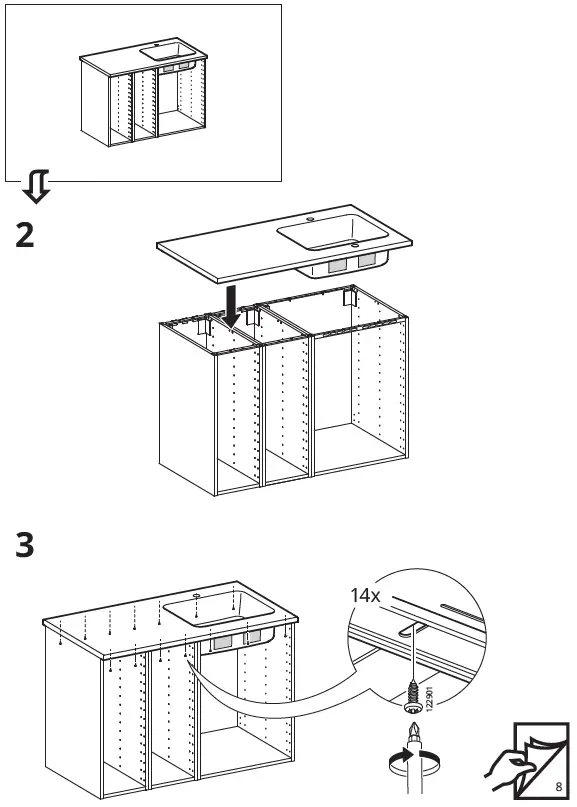 2

3

14x

122901

8