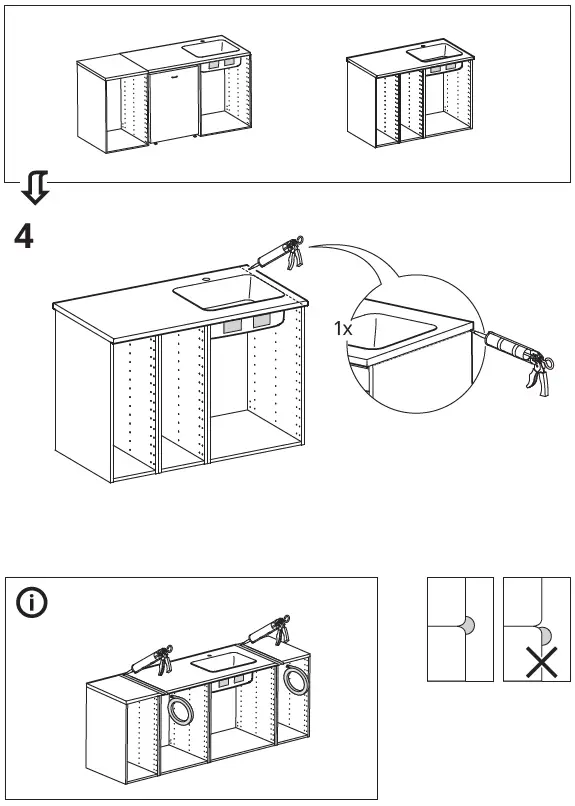 4

1x