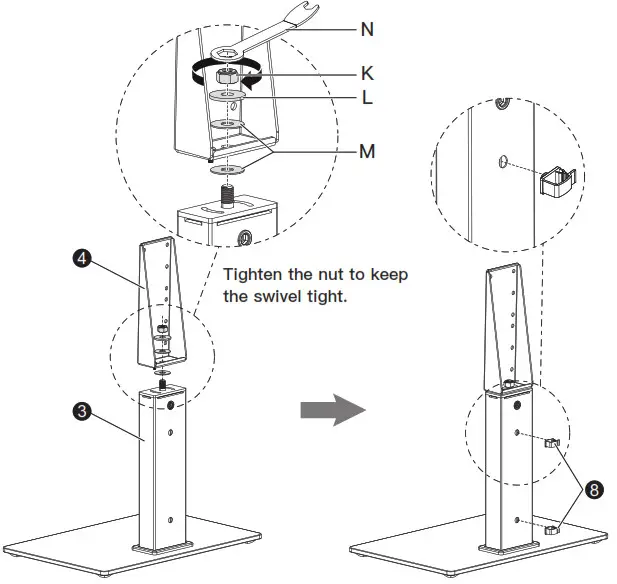 N
K
L
M
4
Tighten the nut to keep the swivel tight.
3
8