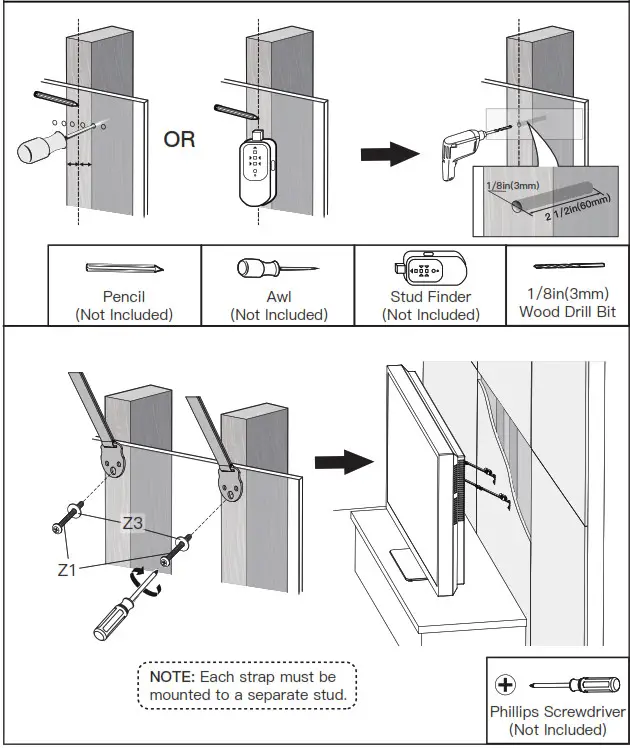 OR

1/8in(3mm)

2 1/2in(60mm)

| Pencil (Not Included) | Awl (Not Included) | Stud Finder (Not Included) | 1/8in(3mm) Wood Drill Bit |
|---|---|---|---|

Z3

Z1

NOTE: Each strap must be mounted to a separate stud.

Phillips Screwdriver (Not Included)