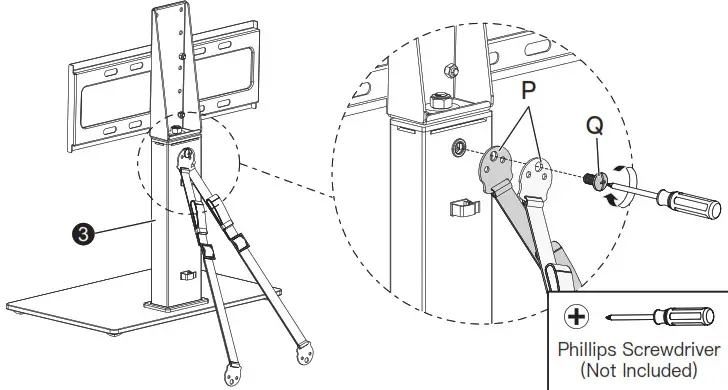 3

P

Q

Phillips Screwdriver
(Not Included)