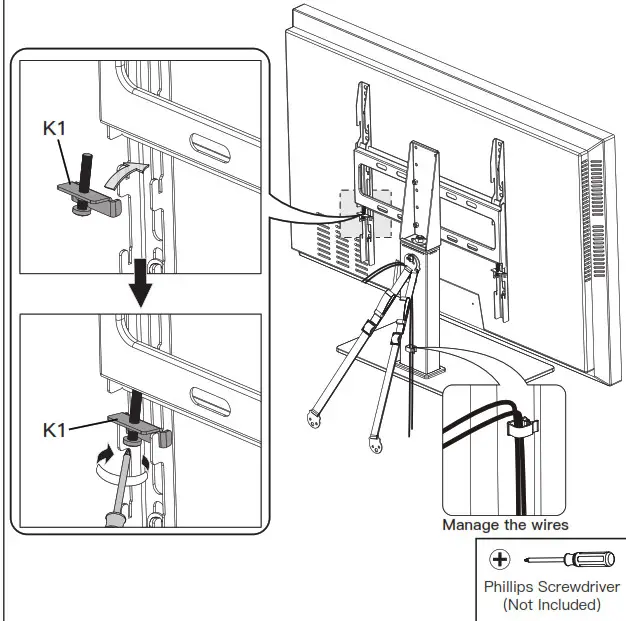 K1

K1

Manage the wires

Phillips Screwdriver (Not Included)