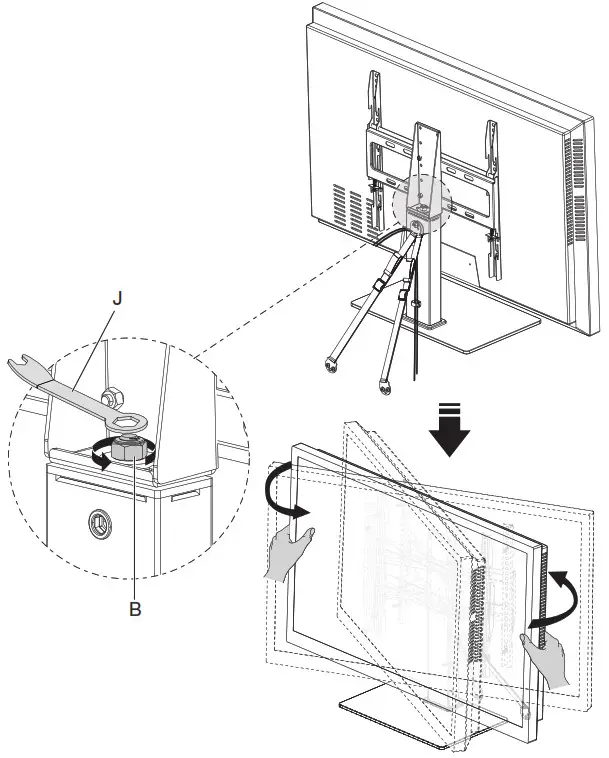 J

B