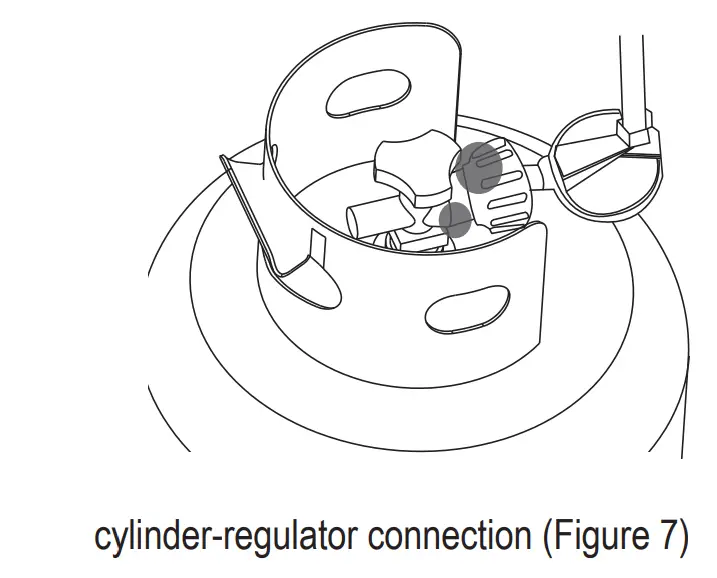 cylinder-regulator connection (Figure 7)